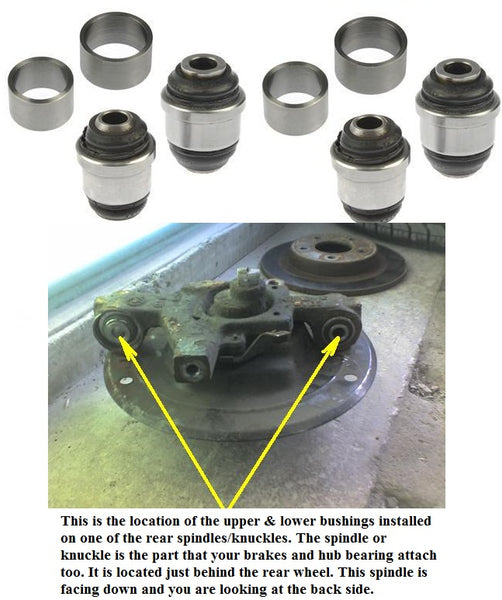 This is the location of the upper & lower bushings installed on one of the rear spindles/knuckles. The spindle or knuckle is the part that your brakes and hub bearing attach too. It is located just behind the rear wheel. This spindle is facing down and you are looking at the back side.